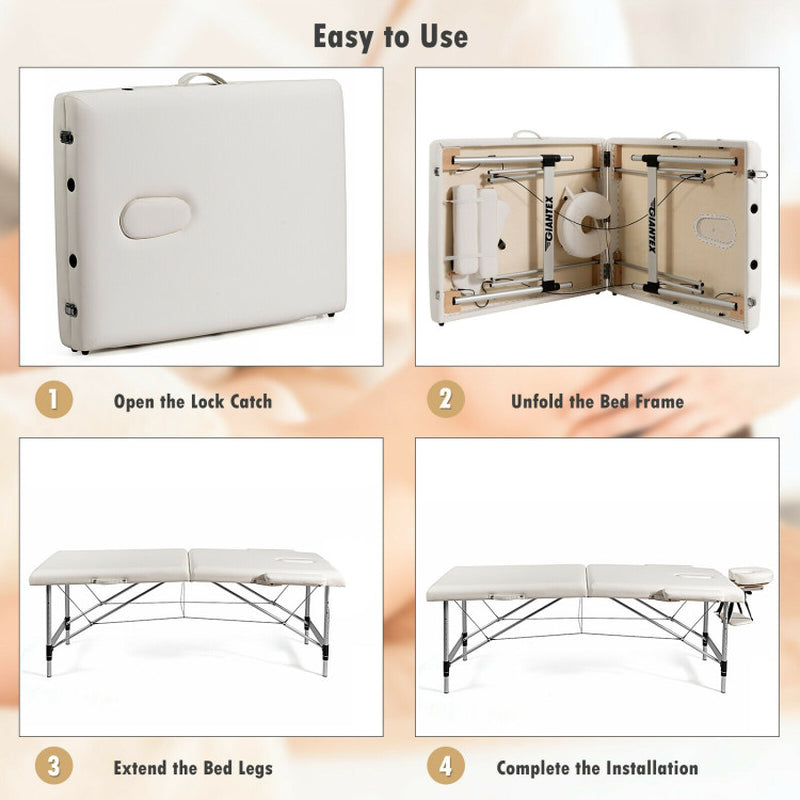 Easy to Use

GIANTEX

GIANTEX

1 Open the Lock Catch

2 Unfold the Bed Frame

3 Extend the Bed Legs

4 Complete the Installation