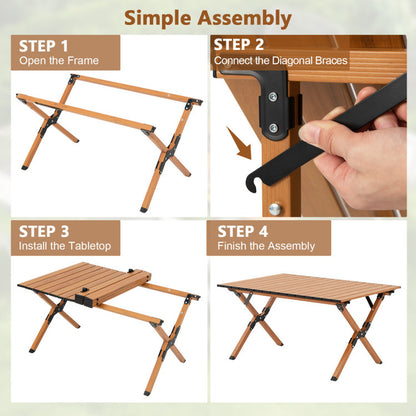 Simple Assembly

STEP 1
Open the Frame

STEP 2
Connect the Diagonal Braces

STEP 3
Install the Tabletop

STEP 4
Finish the Assembly