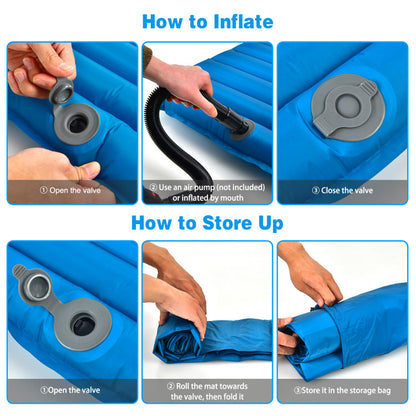 How to Inflate

① Open the valve

② Use an air pump (not included) or inflated by mouth

③ Close the valve

How to Store Up

①Open the valve

② Roll the mat towards the valve, then fold it

③Store it in the storage bag