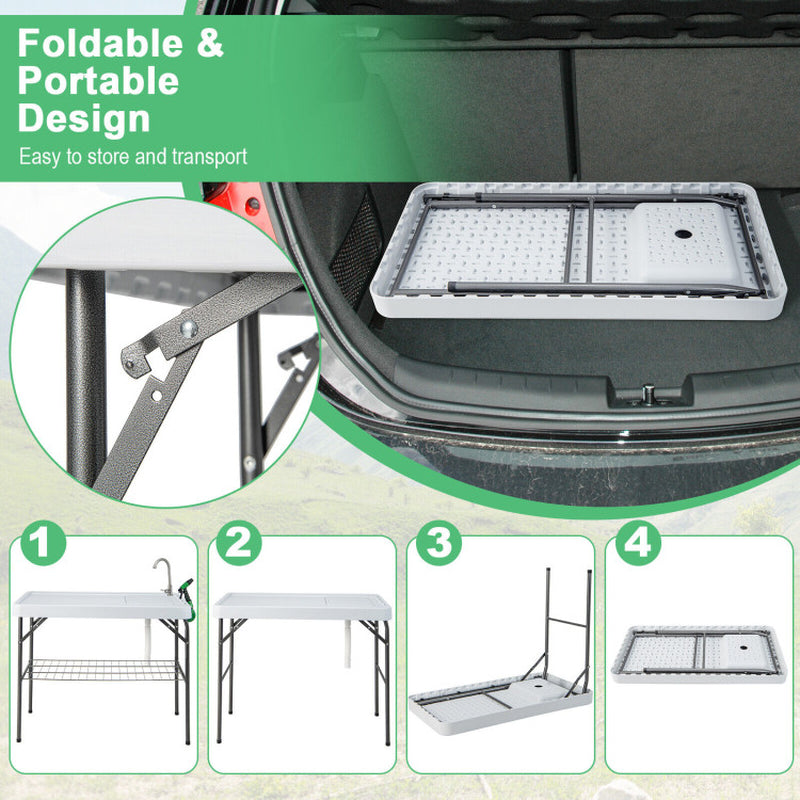 Foldable & Portable Design

Easy to store and transport

1

2

3

4