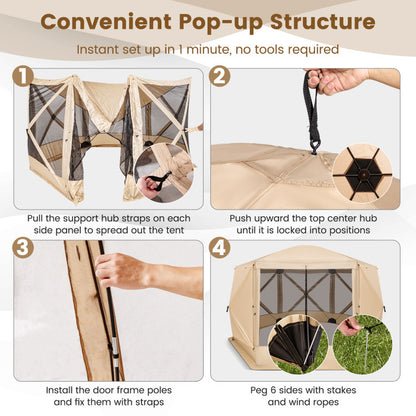 Convenient Pop-up Structure

Instant set up in 1 minute, no tools required

1

Pull the support hub straps on each side panel to spread out the tent

2

Push upward the top center hub until it is locked into positions

3

Install the door frame poles and fix them with straps

4

Peg 6 sides with stakes and wind ropes