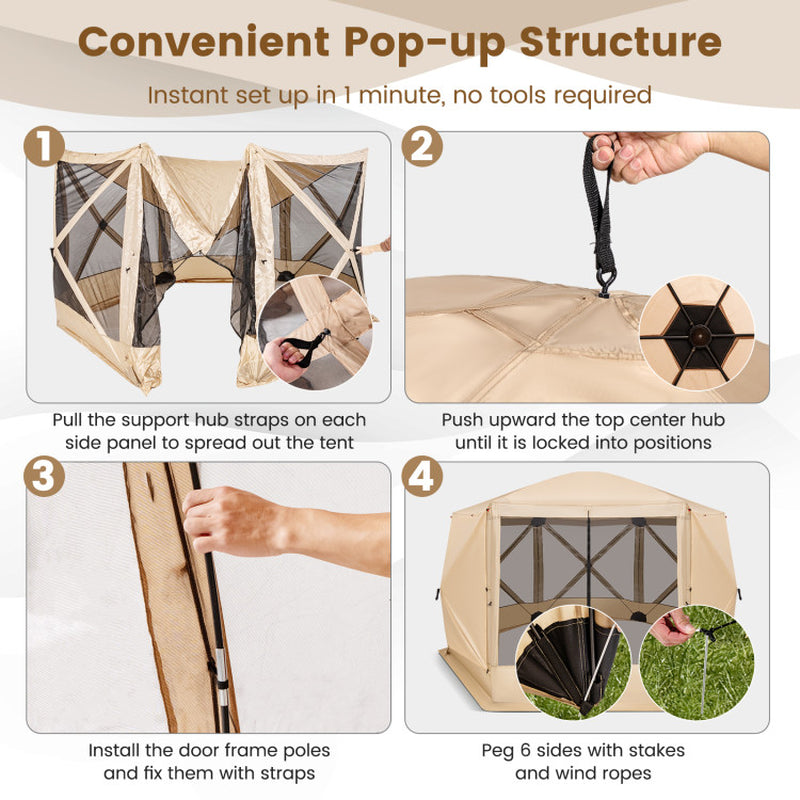 Convenient Pop-up Structure

Instant set up in 1 minute, no tools required

1

Pull the support hub straps on each side panel to spread out the tent

2

Push upward the top center hub until it is locked into positions

3

Install the door frame poles and fix them with straps

4

Peg 6 sides with stakes and wind ropes