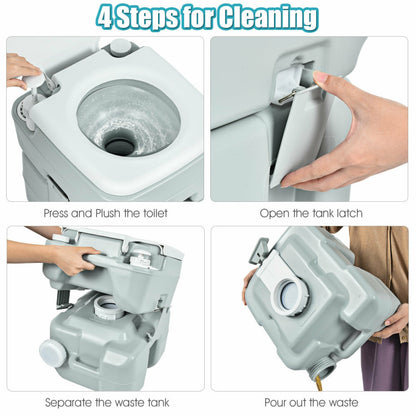 4 Steps for Cleaning

Press and Plush the toilet

Open the tank latch

Separate the waste tank

Pour out the waste