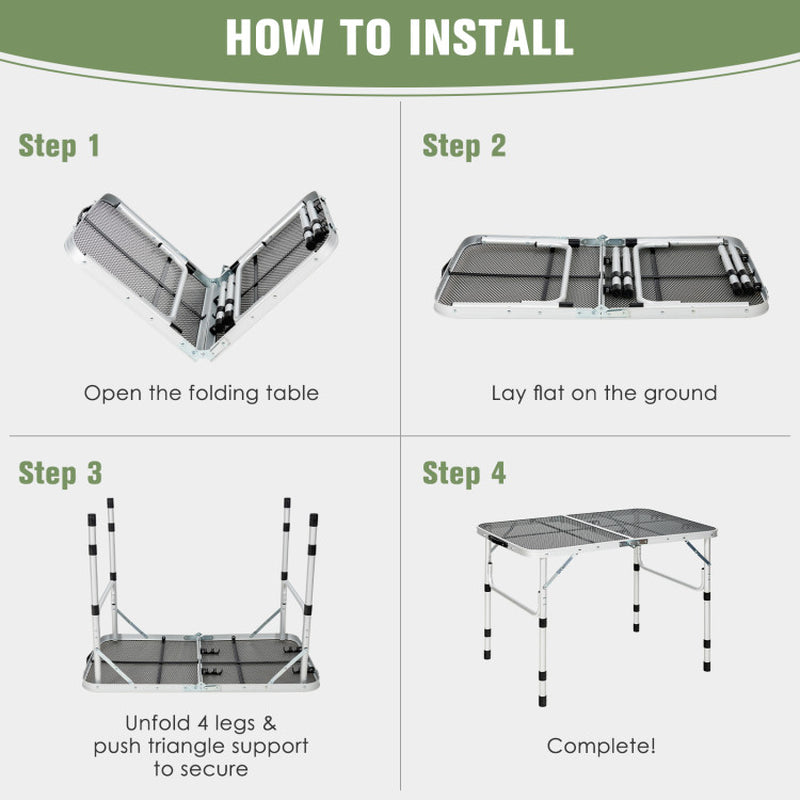 HOW TO INSTALL

Step 1

Open the folding table

Step 2

Lay flat on the ground

Step 3

Unfold 4 legs & push triangle support to secure

Step 4

Complete!